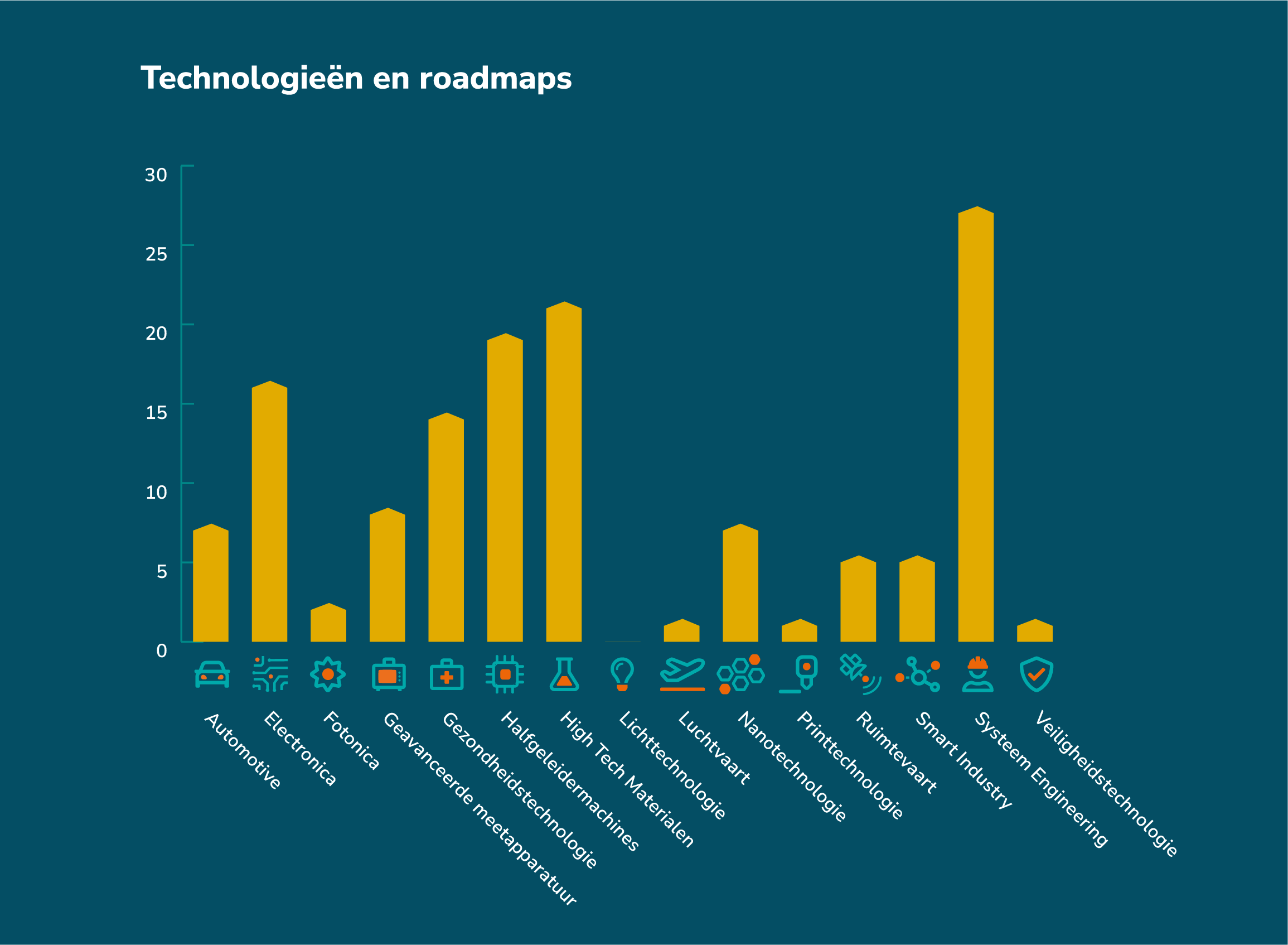 Technologieën en roadmaps

30
25
20
15
10
5
0

Automotive
Electronica
Fotonica
Geavanceerde meetapparatuur
Gezondheidstechnologie
Halfgeleidermachines
High Tech Materialen
Lichttechnologie
Luchtvaart
Nanotechnologie
Printtechnologie
Ruimtevaart
Smart Industry
Systeem Engineering
Veiligheidstechnologie