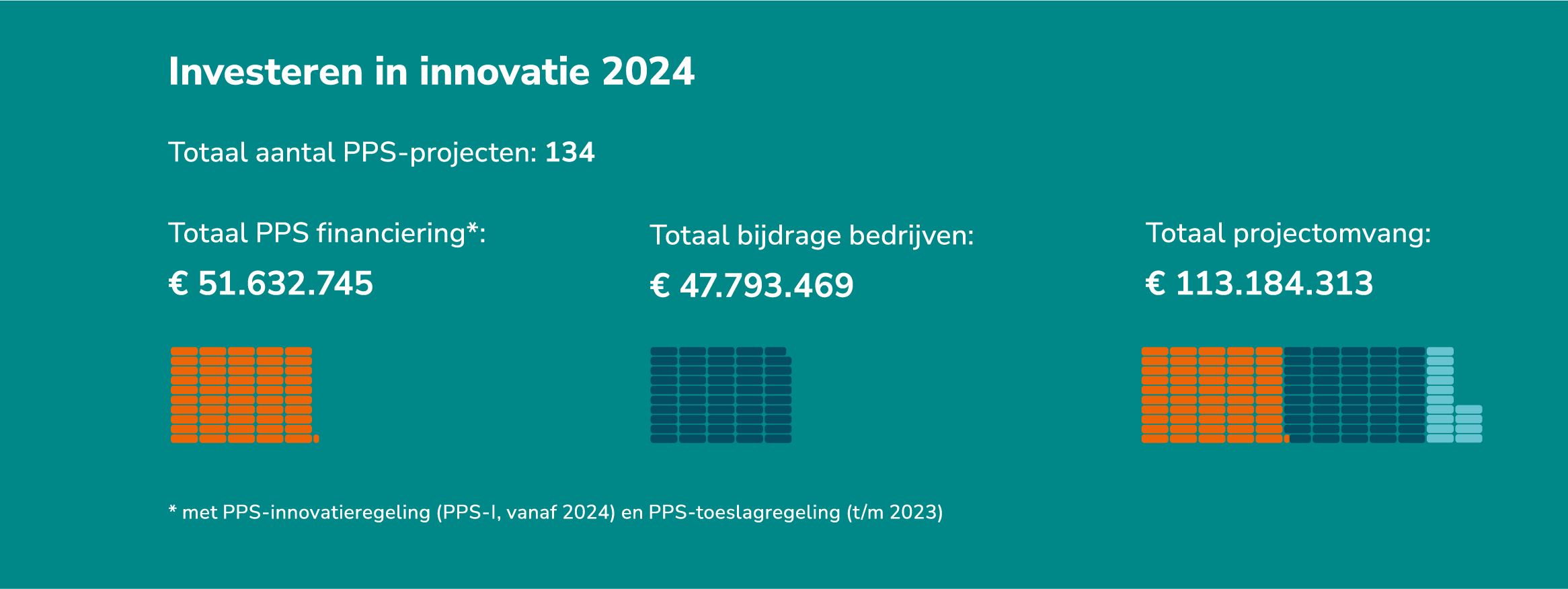 Investeren in innovatie 2024

Totaal aantal PPS-projecten: 134

Totaal PPS financiering*:

€ 51.632.745

Totaal bijdrage bedrijven:

€ 47.793.469

Totaal projectomvang:

€ 113.184.313

* met PPS-innovatieregeling (PPS-I, vanaf 2024) en PPS-toeslagregeling (t/m 2023)